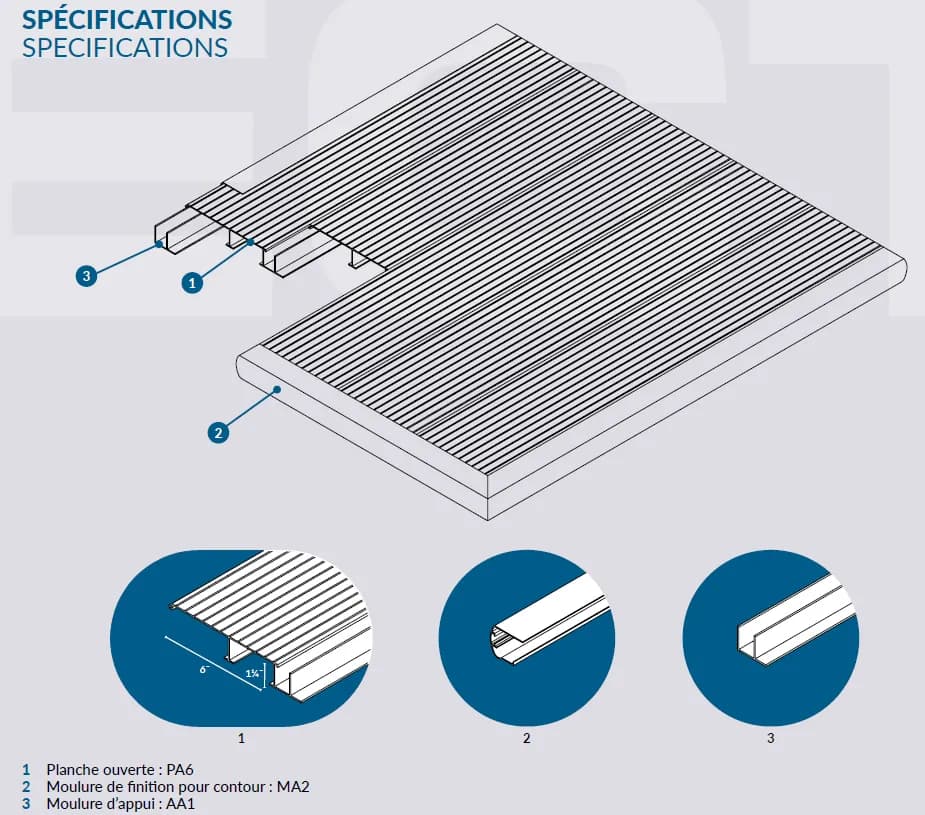 SPÉCIFICATIONS
SPECIFICATIONS

3
1
2

6"
1¼"

1
2
3

1 Planche ouverte : PA6
2 Moulure de finition pour contour : MA2
3 Moulure d'appui : AA1