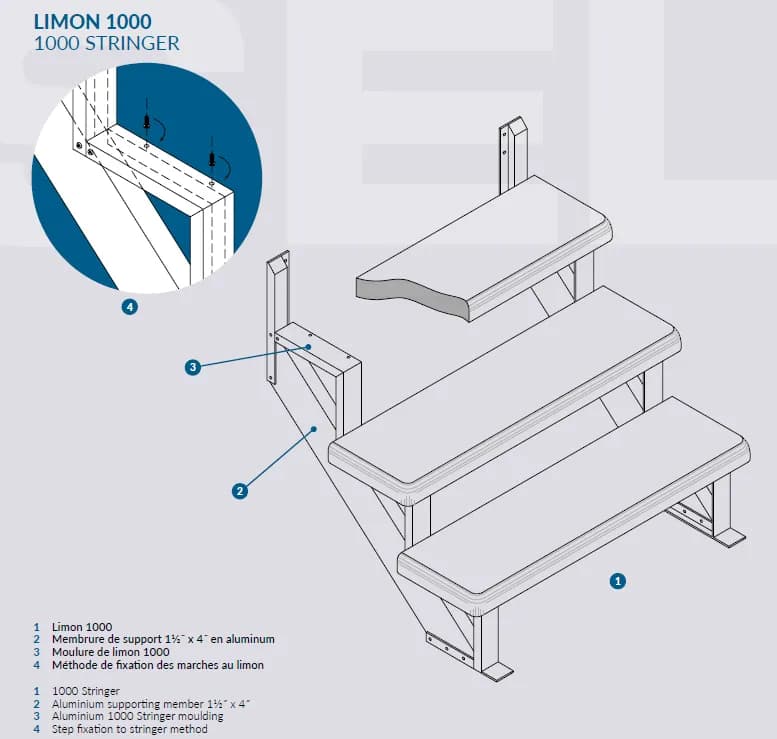 LIMON 1000
1000 STRINGER

4

3

2

1

1 Limon 1000
2 Membrure de support 1½" x 4" en aluminum
3 Moulure de limon 1000
4 Méthode de fixation des marches au limon

1 1000 Stringer
2 Aluminium supporting member 1½" x 4"
3 Aluminium 1000 Stringer moulding
4 Step fixation to stringer method