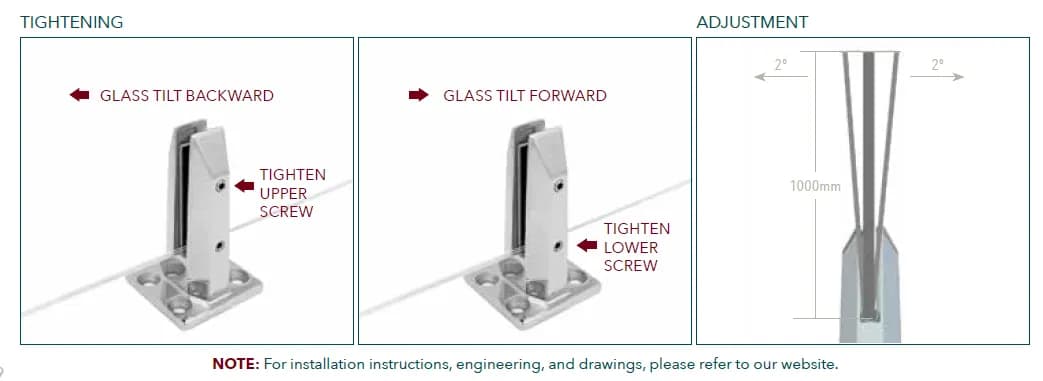 TIGHTENING

GLASS TILT BACKWARD

TIGHTEN UPPER SCREW

GLASS TILT FORWARD

TIGHTEN LOWER SCREW

ADJUSTMENT

2°

2°

1000mm

NOTE: For installation instructions, engineering, and drawings, please refer to our website.