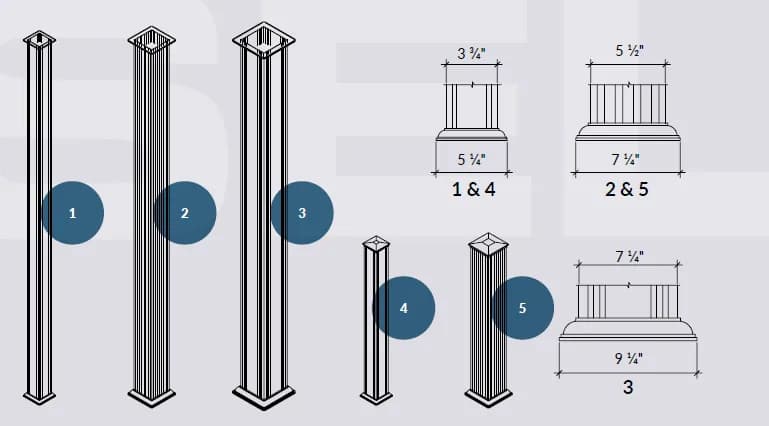 1

2

3

4

5

3 ¾"

5 ¼"

1 & 4

5 ½"

7 ¼"

2 & 5

7 ¼"

9 ¼"

3